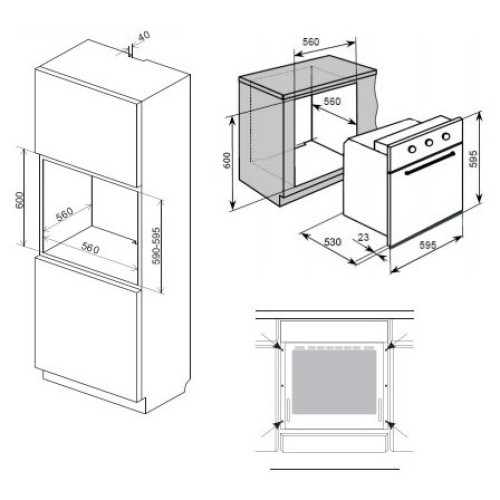 40

600

560

560

590-595

560

560

600

595

530

23

595