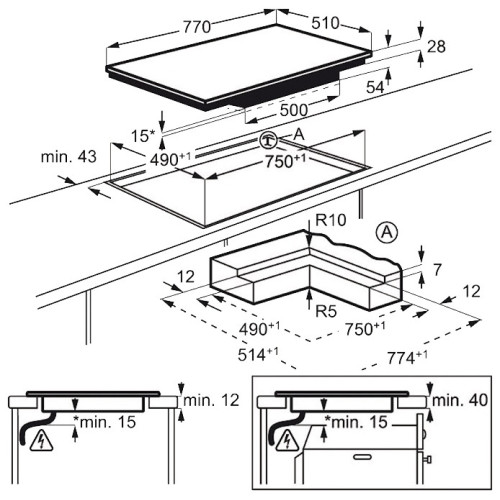 770
510
28
54
500
15*
A
min. 43
$490^{+1}$
$750^{+1}$
R10
A
7
12
12
R5
$490^{+1}$
$750^{+1}$
$514^{+1}$
$774^{+1}$
min. 12
*min. 15
min. 40
*min. 15