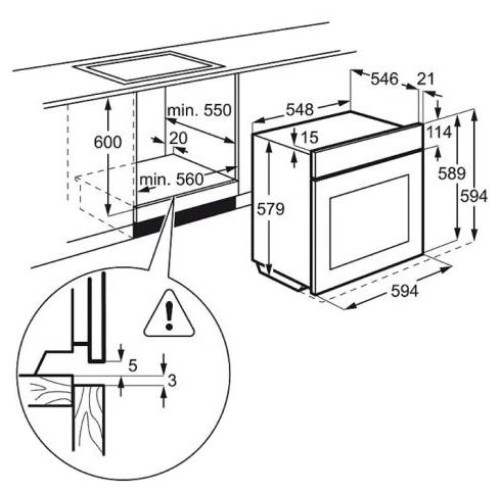 546
21
548
min. 550
600
20
15
114
589
594
min. 560
579
594
5
3