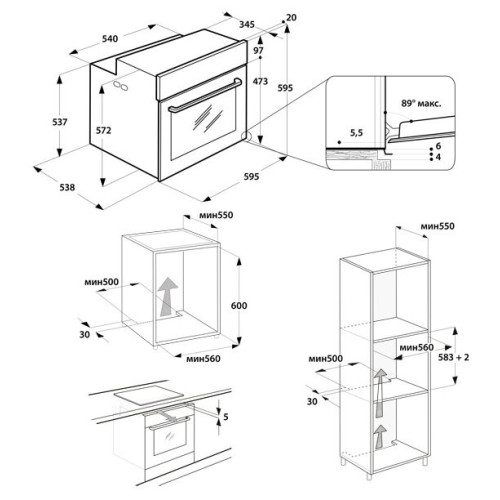 540
345
20
97
473
595
537
572
538
595
89° макс.
5,5
6
4
мин550
мин500
600
30
мин560
мин550
мин560
583 + 2
мин500
30
5