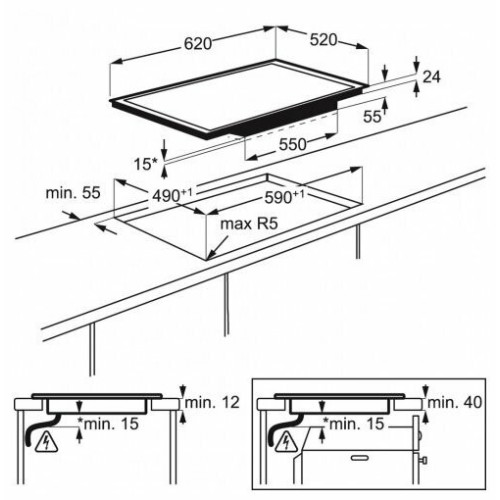 620
520
24
55
550
15*
min. 55
$490^{+1}$
$590^{+1}$
max R5
min. 12
*min. 15
min. 40
*min. 15