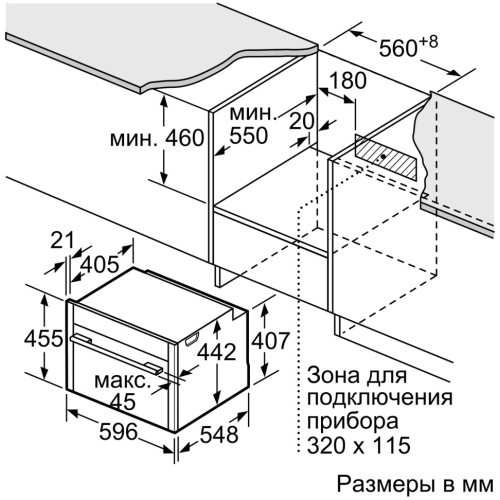 $560^{+8}$

180

мин. 550

20

мин. 460

21

405

455

442

407

макс. 45

596

548

Зона для подключения прибора 320 x 115

Размеры в мм