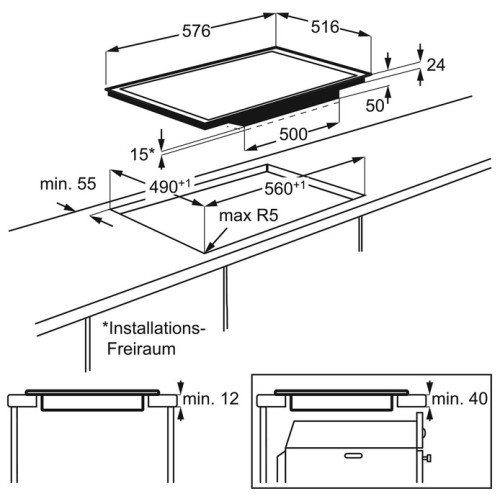 576
516
24
50
500
15*
min. 55
$490^{+1}$
$560^{+1}$
max R5

*Installations-Freiraum

min. 12
min. 40