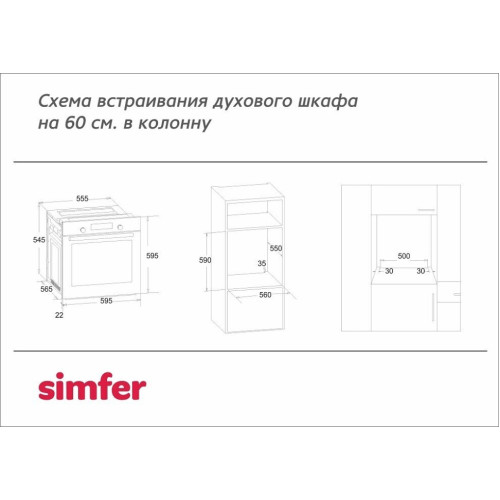 Схема встраивания духового шкафа на 60 см. в колонну

555

545

595

565

595

22

590

550

35

560

500

30

30

simfer