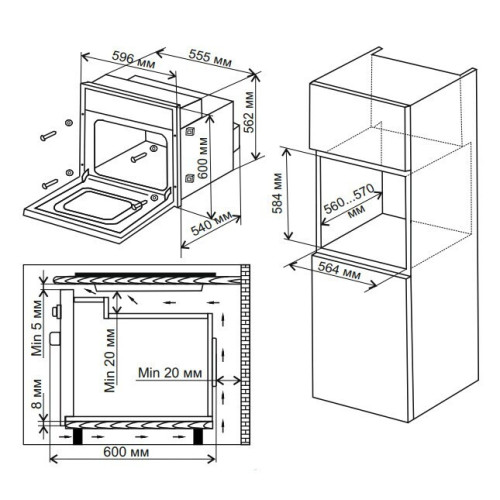 596 мм
555 мм
562 мм
600 мм
540 мм
584 мм
560...570 мм
564 мм
Min 5 мм
Min 20 мм
Min 20 мм
8 мм
600 мм