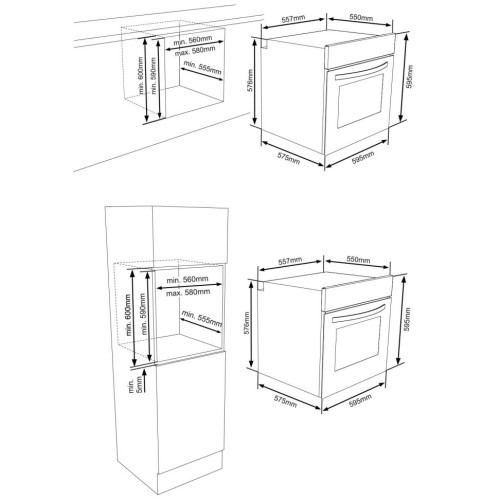 min. 600mm
min. 590mm
min. 560mm
max. 580mm
min. 555mm

557mm
550mm
576mm
595mm
575mm
595mm

min. 600mm
min. 590mm
min. 560mm
max. 580mm
min. 555mm
min. 5mm

557mm
550mm
576mm
595mm
575mm
595mm