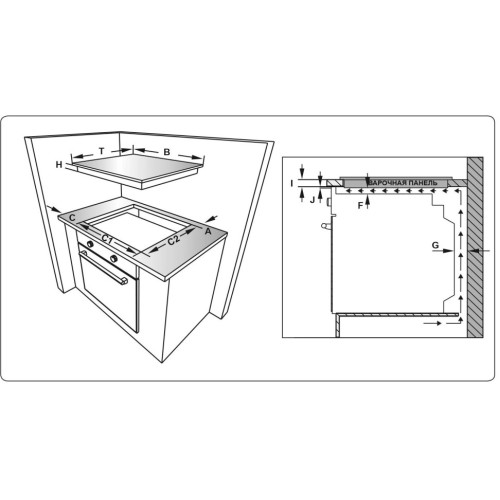 T
B
H
C
A
C1
C2
I
J
ВАРОЧНАЯ ПАНЕЛЬ
F
G