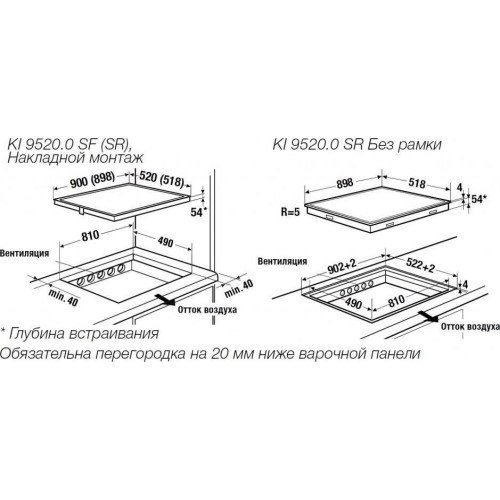 KI 9520.0 SF (SR), Накладной монтаж

900 (898)
520 (518)
54*
810
490
Вентиляция
min. 40
min. 40
Отток воздуха

KI 9520.0 SR Без рамки

898
518
4
54*
R=5
Вентиляция
902+2
522+2
4
490
810
Отток воздуха

* Глубина встраивания
Обязательна перегородка на 20 мм ниже варочной панели