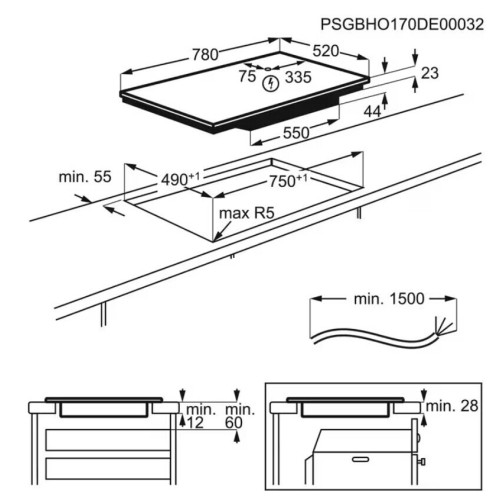 PSGBHO170DE00032

780
520
75
335
23
44
550

min. 55
$490^{+1}$
$750^{+1}$
max R5

min. 1500

min.
12
min.
60

min. 28