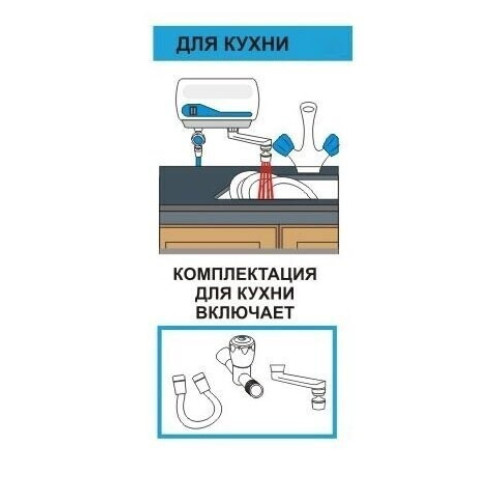 ДЛЯ КУХНИ

КОМПЛЕКТАЦИЯ ДЛЯ КУХНИ ВКЛЮЧАЕТ