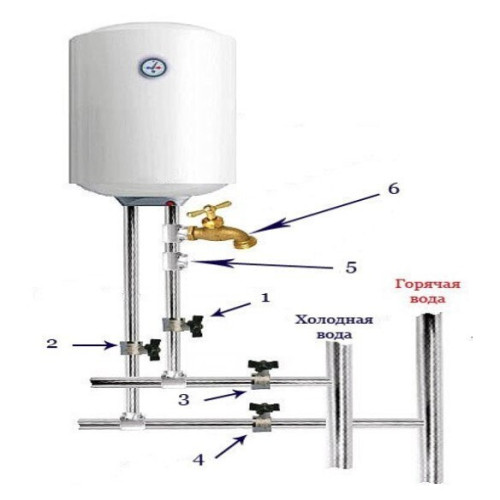 6

5

Горячая вода

1

Холодная вода

2

3

4