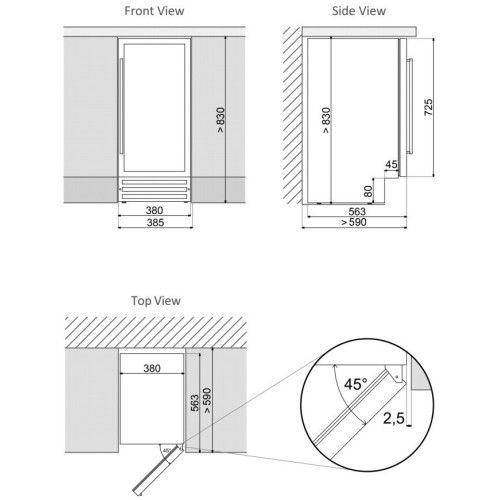 Front View

> 830

380

385

Side View

> 830

725

45

80

563

> 590

Top View

380

563

> 590

45°

45°

2,5