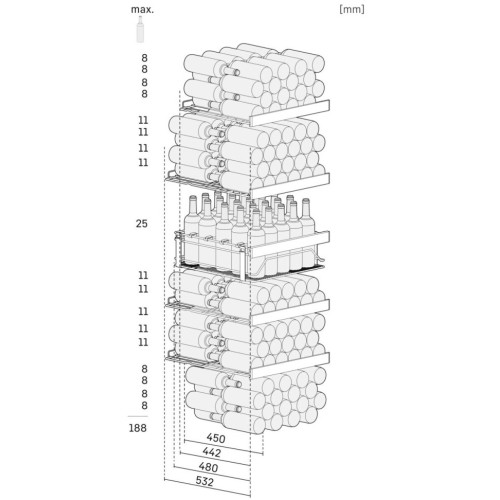 max.

[mm]

8
8
8
8

11
11
11
11

25

11
11
11
11
11

8
8
8
8

188

450
442
480
532