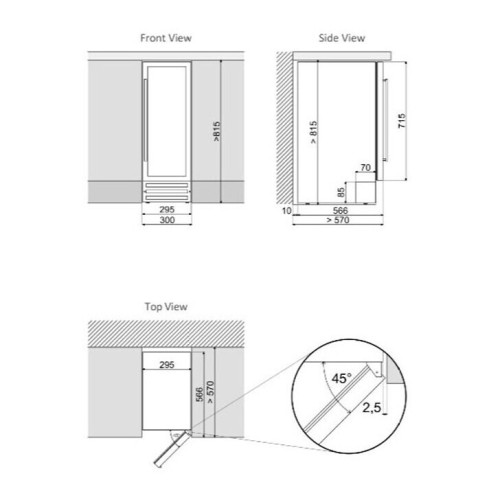 Front View

>815

295

300

Side View

> 815

715

70

85

10

566

> 570

Top View

295

566

> 570

45°

2,5