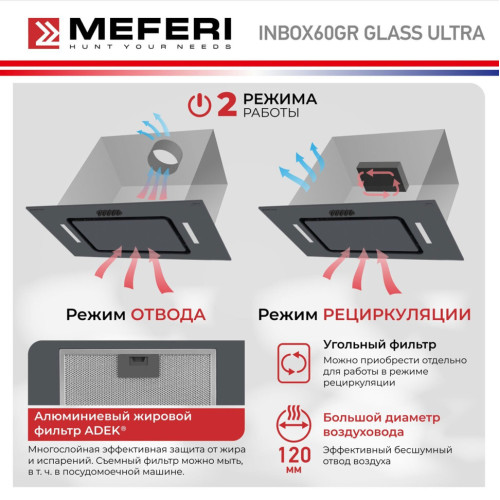 MEFERI
HUNT YOUR NEEDS

INBOX60GR GLASS ULTRA

2 РЕЖИМА РАБОТЫ

Режим ОТВОДА

Режим РЕЦИРКУЛЯЦИИ

Алюминиевый жировой фильтр ADEK®

Многослойная эффективная защита от жира и испарений. Съемный фильтр можно мыть, в т. ч. в посудомоечной машине.

Угольный фильтр

Можно приобрести отдельно для работы в режиме рециркуляции

120 мм

Большой диаметр воздуховода

Эффективный бесшумный отвод воздуха