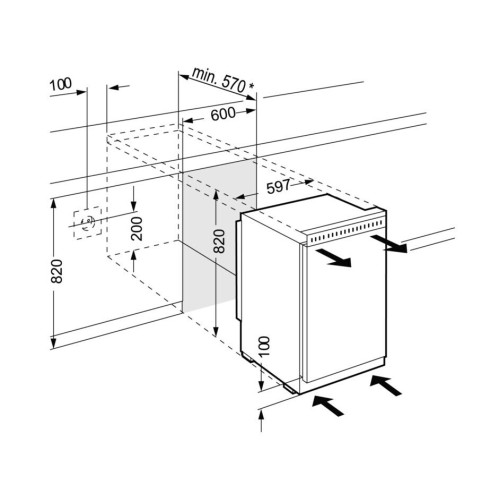 100
min. 570 *
600
597
200
820
820
100