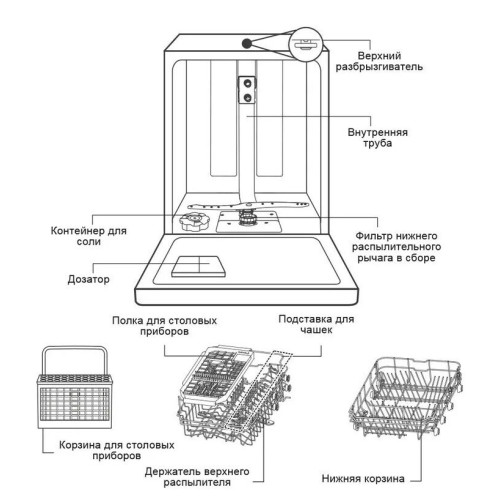 Верхний разбрызгиватель

Внутренняя труба

Контейнер для соли

Фильтр нижнего распылительного рычага в сборе

Дозатор

Полка для столовых приборов

Подставка для чашек

Корзина для столовых приборов

Держатель верхнего распылителя

Нижняя корзина