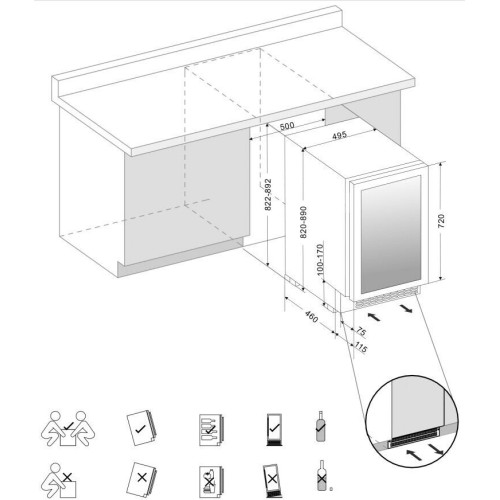 500
495
822-892
820-890
720
100-170
460
75
115