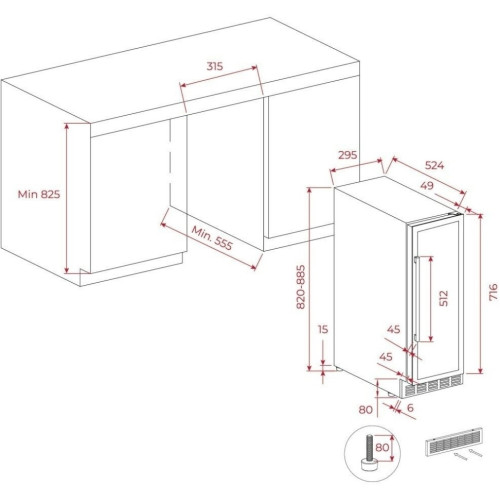 315
Min 825
Min. 555
295
524
49
820-885
716
512
15
45
45
80
6
80