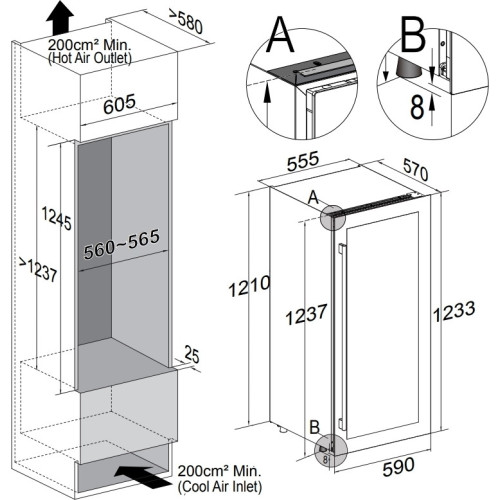 200cm² Min.
(Hot Air Outlet)

>580

605

1245

>1237

560~565

25

200cm² Min.
(Cool Air Inlet)

A

B

8

555

570

A

1210

1237

1233

B

8

590