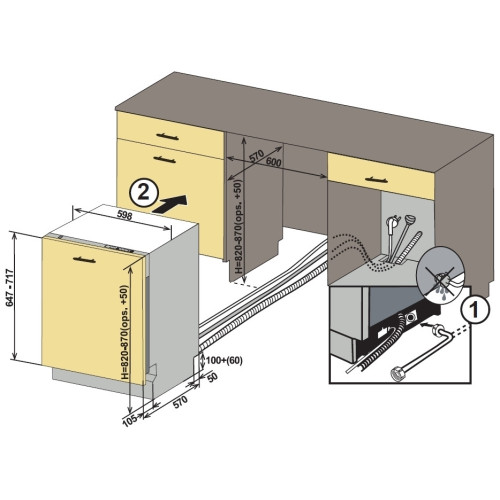 570
600
H=820-870(ops. +50)
2
598
647 - 717
H=820-870(ops. +50)
100+(60)
50
570
105
1