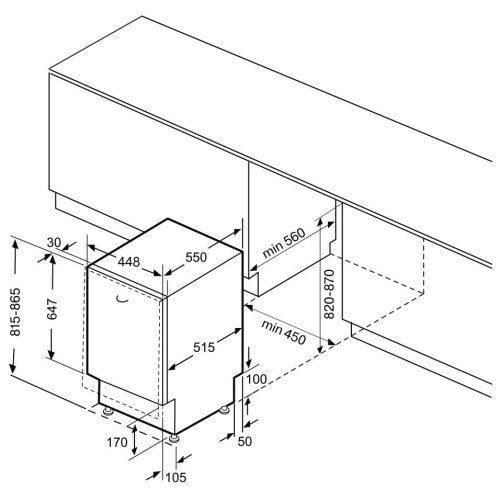 30
448
550
min 560
815-865
647
820-870
min 450
515
100
170
50
105