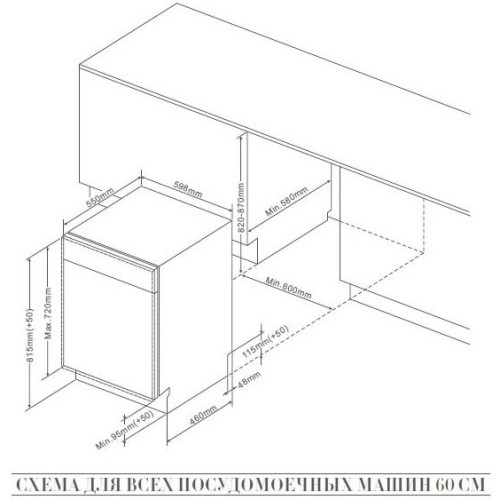 550mm
598mm
820-870mm
Min.580mm
Min.600mm
815mm(+50)
Max.720mm
115mm(+50)
48mm
460mm
Min.95mm(+50)

СХЕМА ДЛЯ ВСЕХ ПОСУДОМОЕЧНЫХ МАШИН 60 СМ