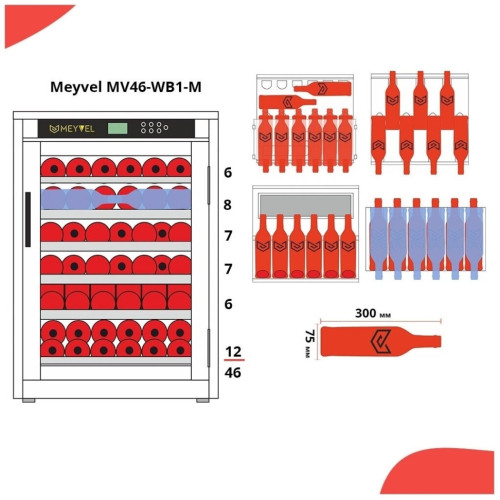 Meyvel MV46-WB1-M

MEYVEL

6
8
7
7
6
12
46

300 мм
75 мм