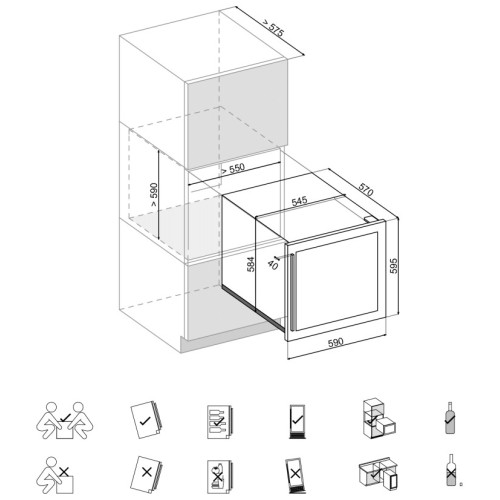 > 575

> 550

> 590

570

545

584

40

595

590