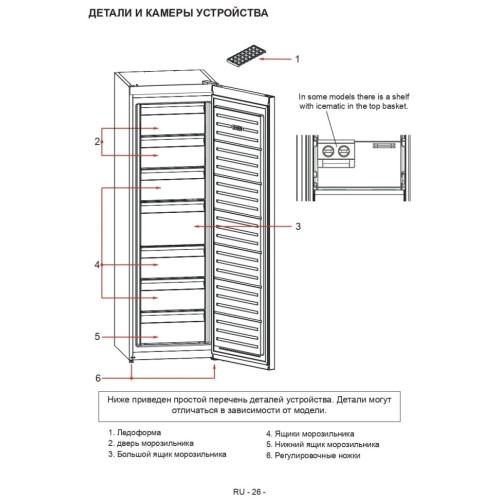 ДЕТАЛИ И КАМЕРЫ УСТРОЙСТВА

1

In some models there is a shelf with icematic in the top basket.

2

3

4

5

6

Ниже приведен простой перечень деталей устройства. Детали могут отличаться в зависимости от модели.

1. Ледоформа
2. дверь морозильника
3. Большой ящик морозильника

4. Ящики морозильника
5. Нижний ящик морозильника
6. Регулировочные ножки

RU - 26 -