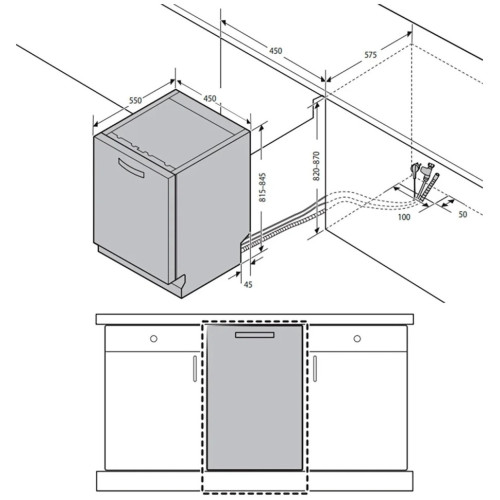 450
575
550
450
815–845
820–870
100
50
45