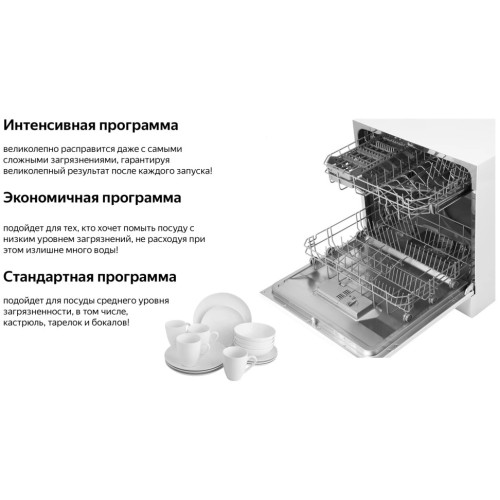 Интенсивная программа

великолепно расправится даже с самыми сложными загрязнениями, гарантируя великолепный результат после каждого запуска!

Экономичная программа

подойдет для тех, кто хочет помыть посуду с низким уровнем загрязнений, не расходуя при этом излишне много воды!

Стандартная программа

подойдет для посуды среднего уровня загрязненности, в том числе, кастрюль, тарелок и бокалов!