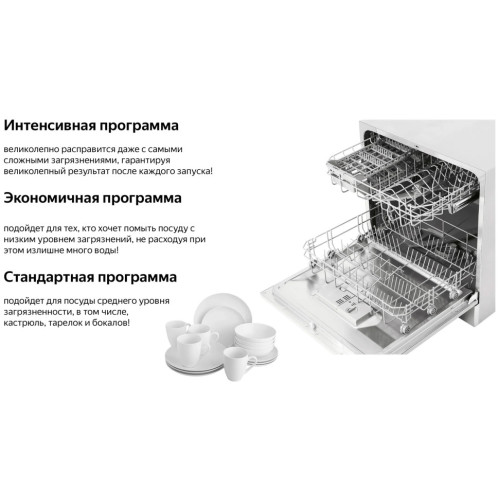 Интенсивная программа

великолепно расправится даже с самыми сложными загрязнениями, гарантируя великолепный результат после каждого запуска!

Экономичная программа

подойдет для тех, кто хочет помыть посуду с низким уровнем загрязнений, не расходуя при этом излишне много воды!

Стандартная программа

подойдет для посуды среднего уровня загрязненности, в том числе, кастрюль, тарелок и бокалов!