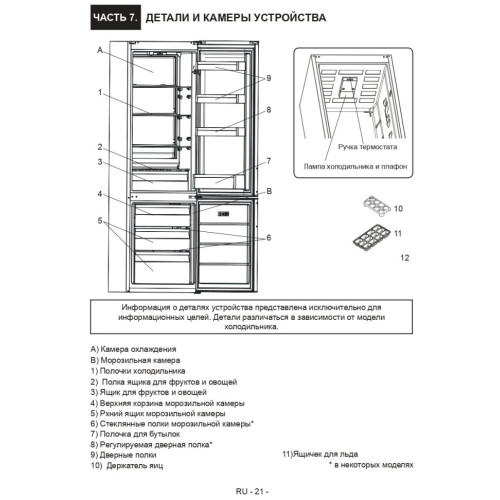 ЧАСТЬ 7. ДЕТАЛИ И КАМЕРЫ УСТРОЙСТВА

A
1
2
3
4
5
9
8
7
B
6

Ручка термостата
Лампа холодильника и плафон

10
11
12

Информация о деталях устройства представлена исключительно для информационных целей. Детали различаться в зависимости от модели холодильника.

A) Камера охлаждения
B) Морозильная камера
1) Полочки холодильника
2) Полка ящика для фруктов и овощей
3) Ящик для фруктов и овощей
4) Верхняя корзина морозильной камеры
5) Рхний ящик морозильной камеры
6) Стеклянные полки морозильной камеры*
7) Полочка для бутылок
8) Регулируемая дверная полка*
9) Дверные полки
10) Держатель яиц

11)Ящичек для льда
* в некоторых моделях

RU - 21 -