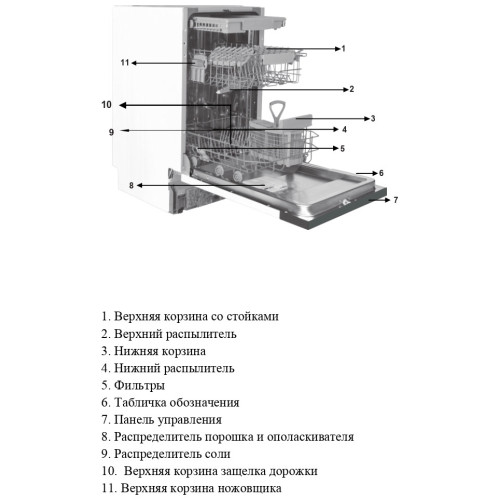 1
11
2
10
3
9
4
5
6
8
7

1. Верхняя корзина со стойками
2. Верхний распылитель
3. Нижняя корзина
4. Нижний распылитель
5. Фильтры
6. Табличка обозначения
7. Панель управления
8. Распределитель порошка и ополаскивателя
9. Распределитель соли
10. Верхняя корзина защелка дорожки
11. Верхняя корзина ножовщика