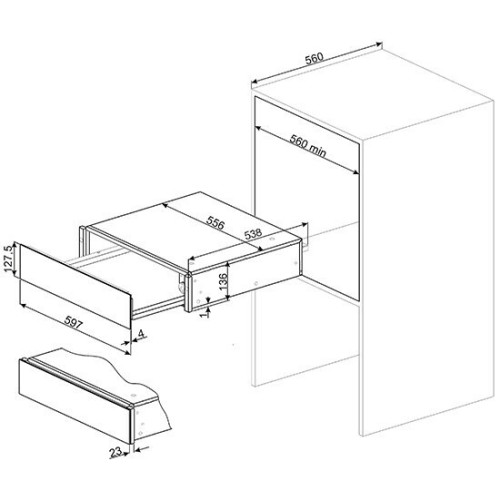 560

560 min

556

538

127.5

136

1

597

4

23