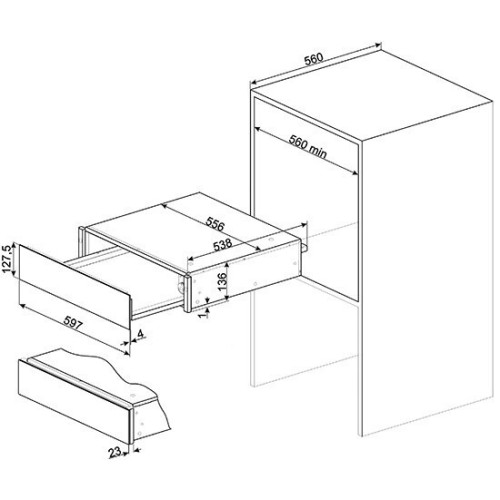 560
560 min
556
538
127,5
136
1
597
4
23