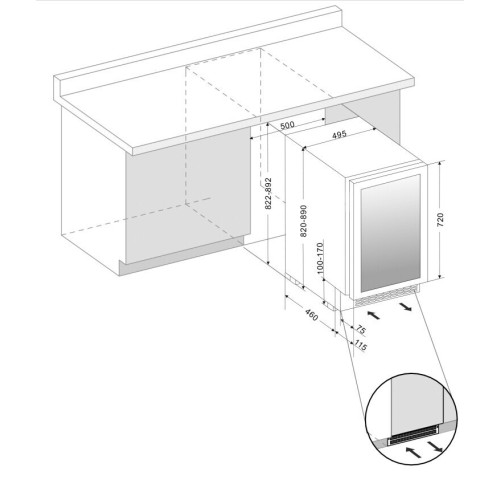 500
495
822-892
820-890
720
100-170
460
75
115