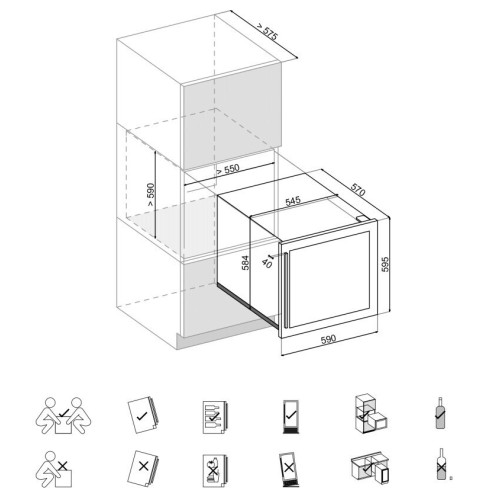 > 575

> 550

> 590

570

545

584

40

595

590