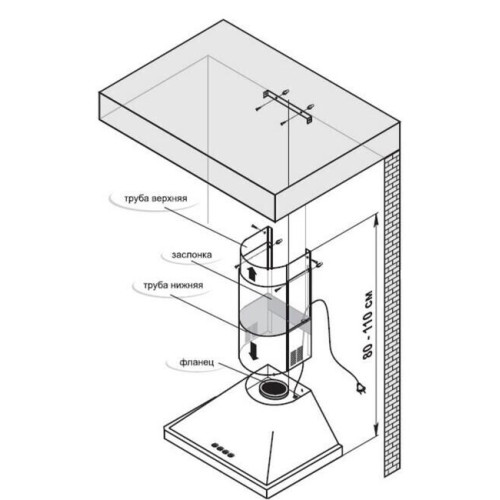 труба верхняя

заслонка

труба нижняя

фланец

80 - 110 см