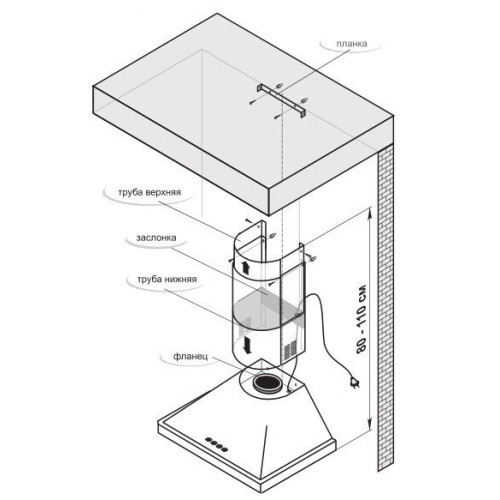 планка

труба верхняя

заслонка

труба нижняя

фланец

80 - 110 см