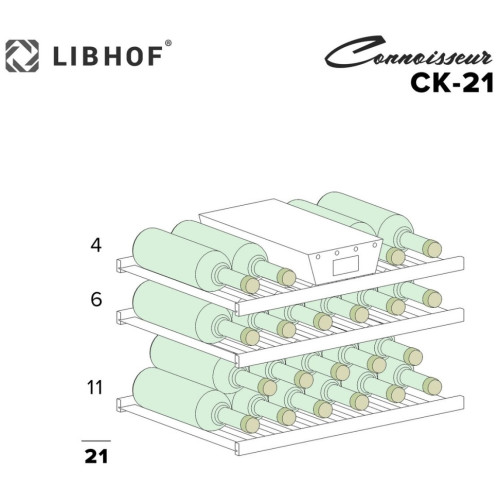 LIBHOF®

Connoisseur
CK-21

4

6

11

21