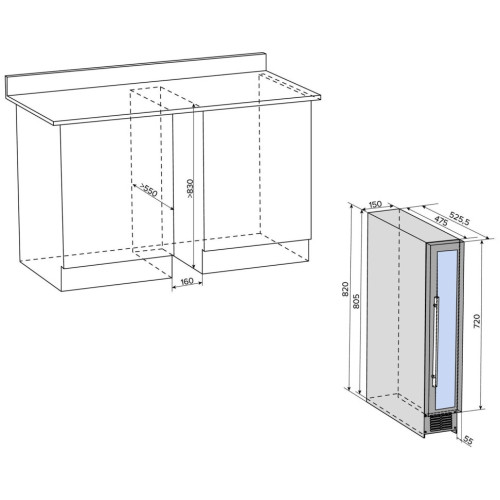 >550
>830
160
150
475
525,5
820
805
720
55