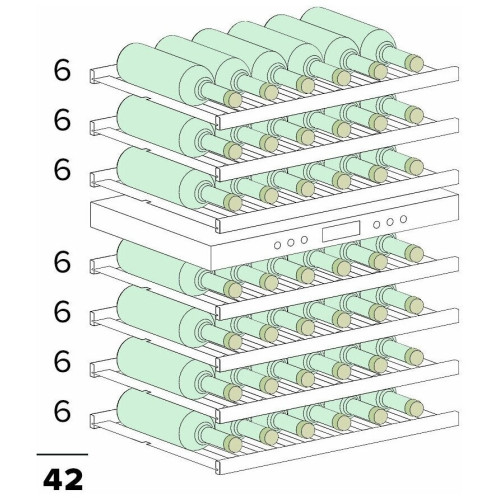 6
6
6
6
6
6
6

42