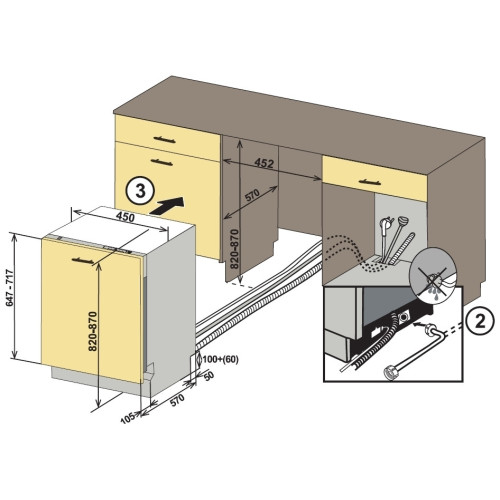 452
570
820-870
3
450
647 - 717
820-870
100+(60)
50
570
105
2