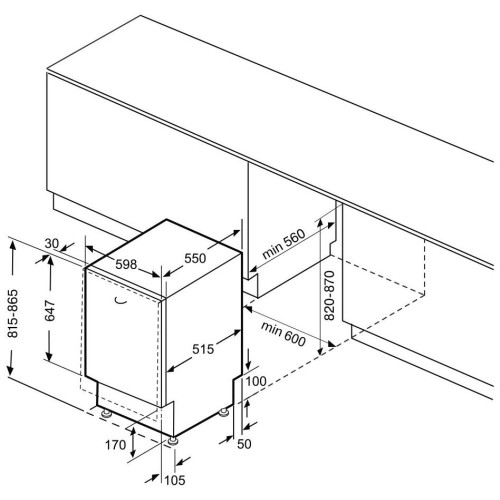 30
598
550
min 560
815-865
647
820-870
min 600
515
100
170
50
105