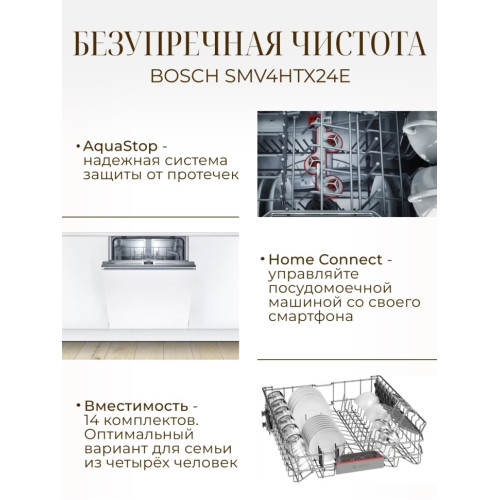 БЕЗУПРЕЧНАЯ ЧИСТОТА
BOSCH SMV4HTX24E

• AquaStop - надежная система защиты от протечек

• Home Connect - управляйте посудомоечной машиной со своего смартфона

• Вместимость - 14 комплектов. Оптимальный вариант для семьи из четырёх человек