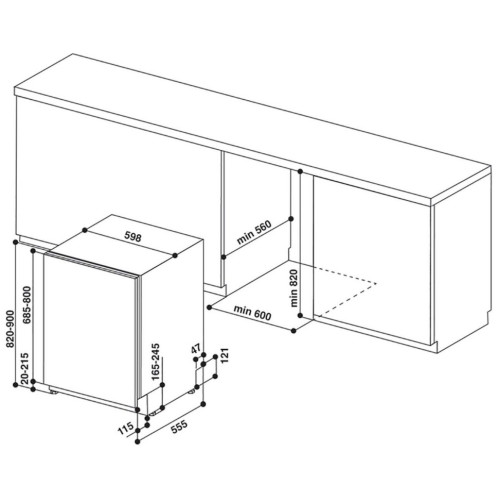 598
min 560
min 820
min 600
820-900
685-800
20-215
165-245
47
121
115
555