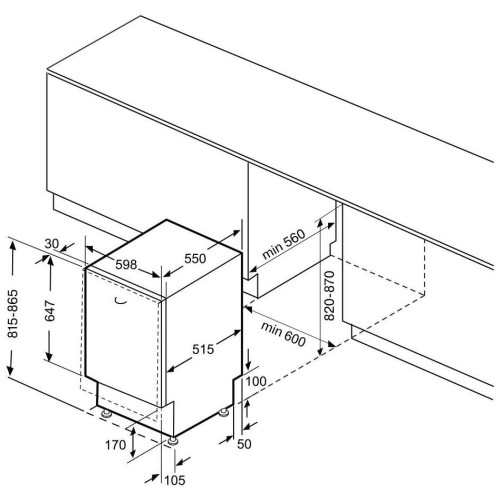 30
598
550
min 560
815-865
647
820-870
min 600
515
100
170
50
105