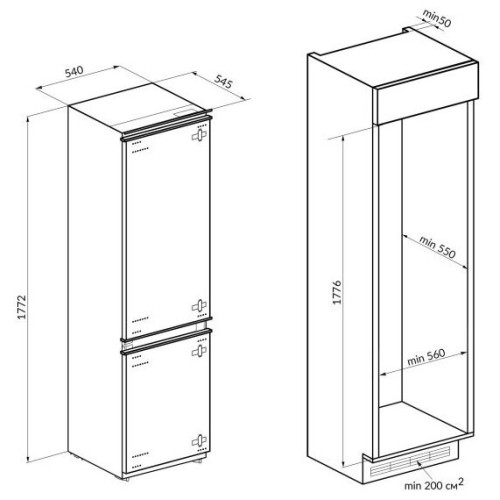 540
545
1772
min50
min 550
1776
min 560
min 200 см$^2$